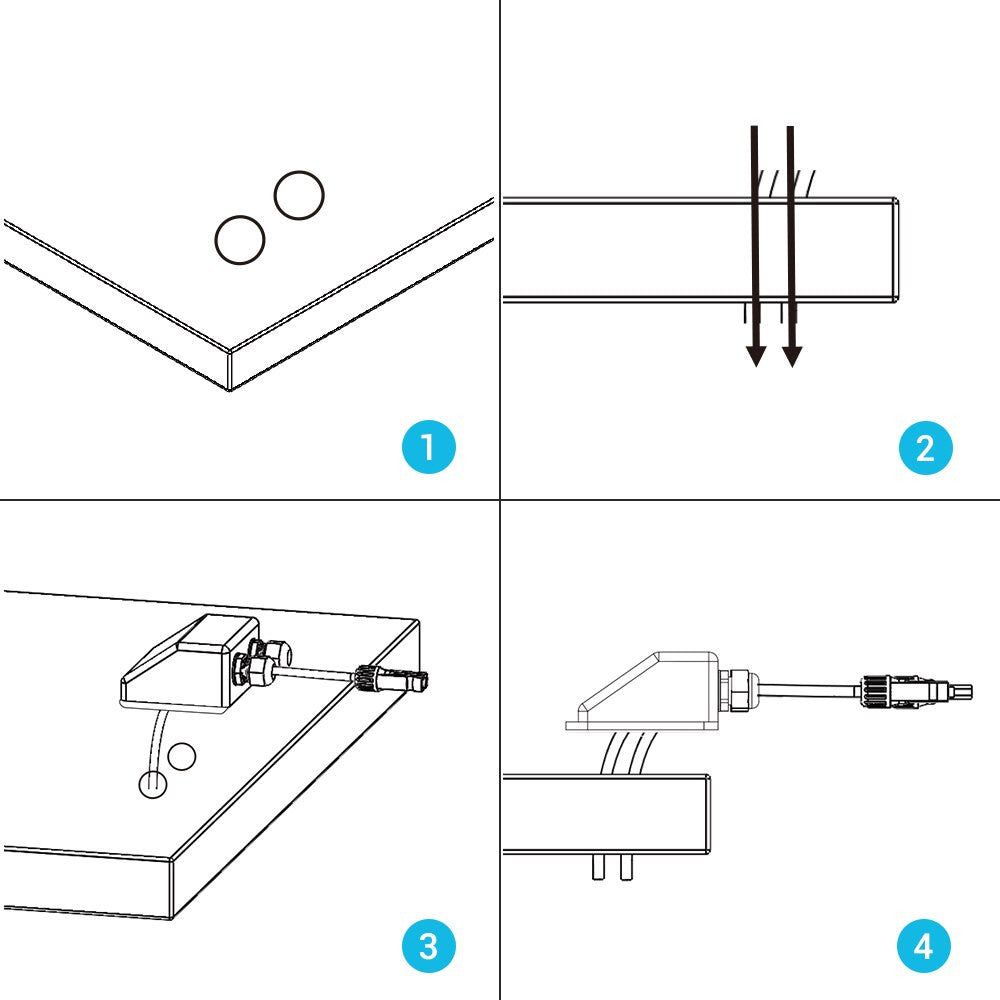 1
2
3
4